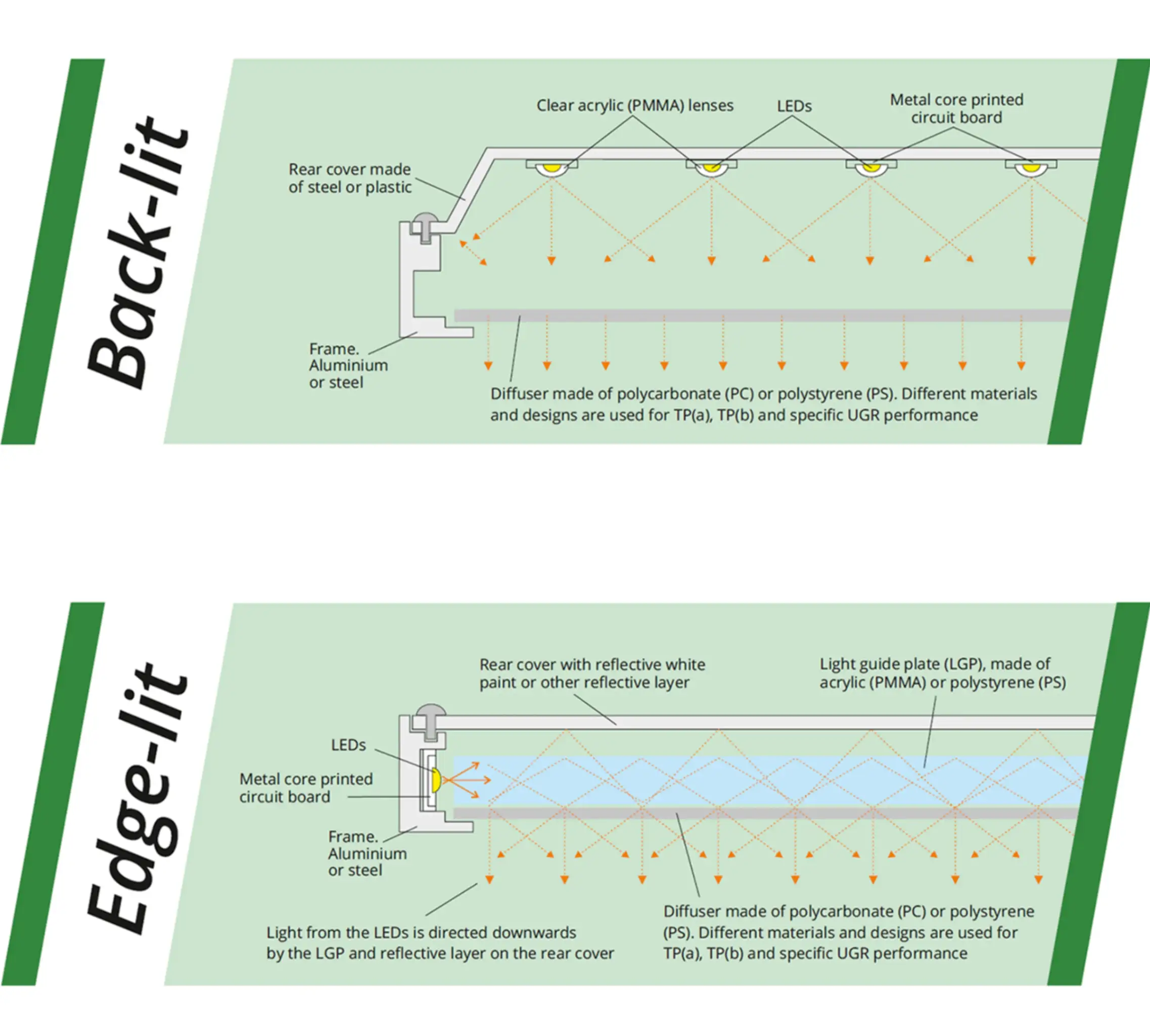 Back-lit

Clear acrylic (PMMA) lenses

LEDs

Metal core printed circuit board

Rear cover made of steel or plastic

Frame. Aluminium or steel

Diffuser made of polycarbonate (PC) or polystyrene (PS). Different materials and designs are used for TP(a), TP(b) and specific UGR performance

Edge-lit

Rear cover with reflective white paint or other reflective layer

Light guide plate (LGP), made of acrylic (PMMA) or polystyrene (PS)

LEDs

Metal core printed circuit board

Frame. Aluminium or steel

Light from the LEDs is directed downwards by the LGP and reflective layer on the rear cover

Diffuser made of polycarbonate (PC) or polystyrene (PS). Different materials and designs are used for TP(a), TP(b) and specific UGR performance